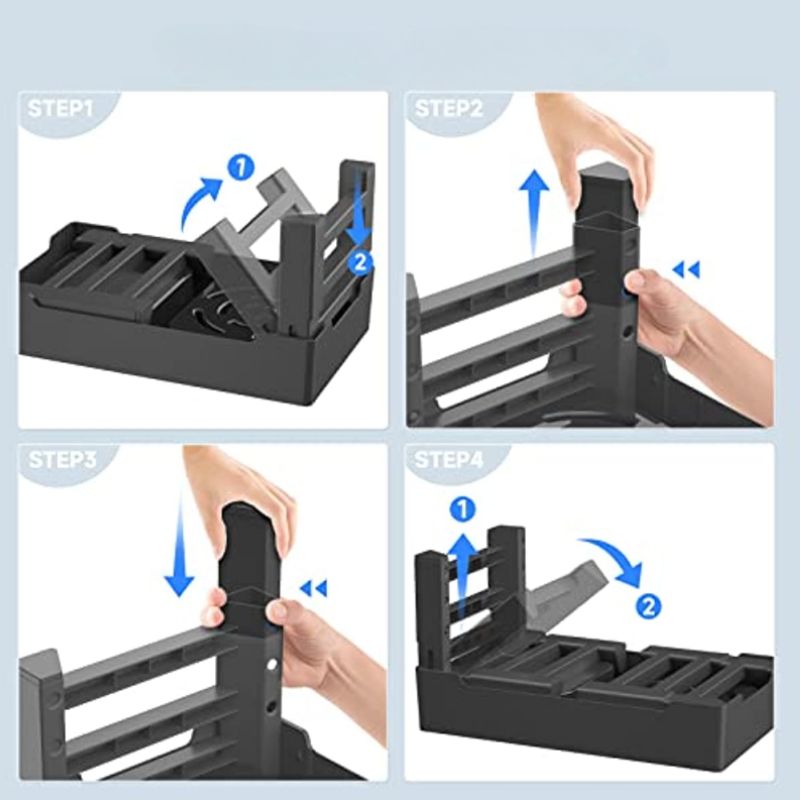 STEP1
1
2

STEP2

STEP3

STEP4
1
2