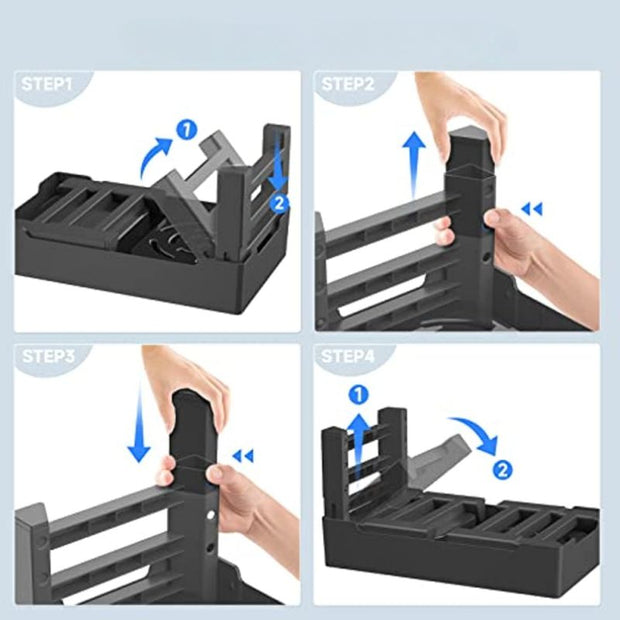 STEP1

1

2

STEP2

STEP3

STEP4

1

2